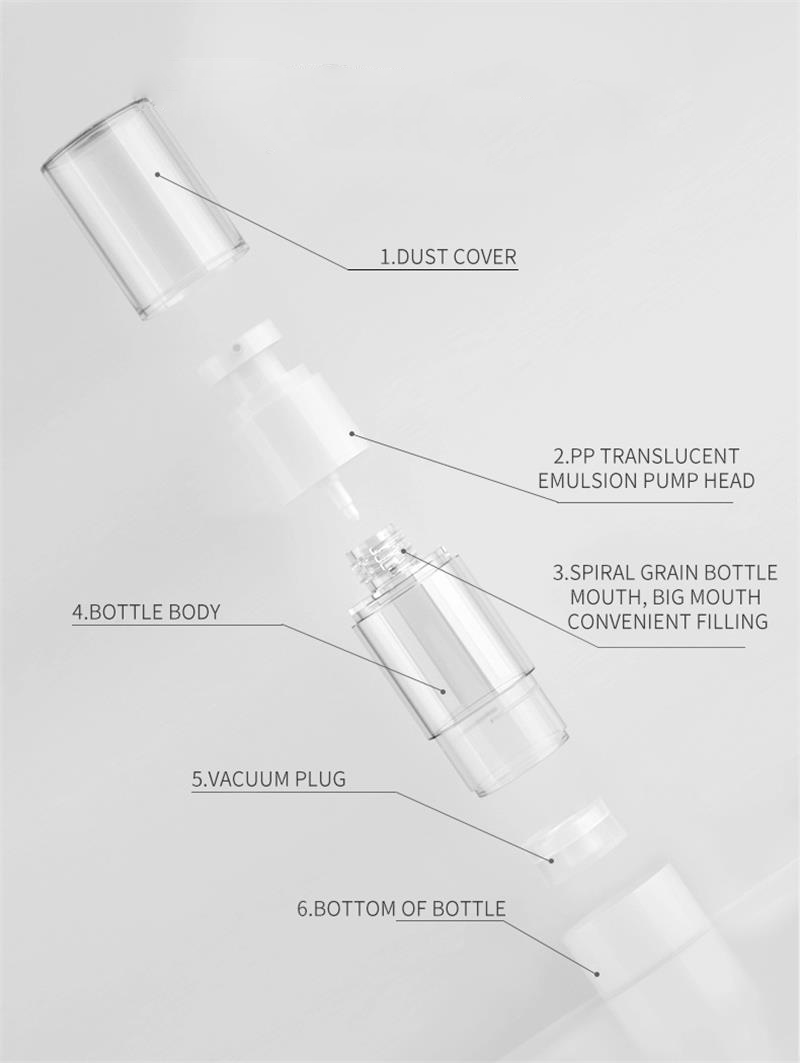 1.DUST COVER

2.PP TRANSLUCENT EMULSION PUMP HEAD

3.SPIRAL GRAIN BOTTLE MOUTH, BIG MOUTH CONVENIENT FILLING

4.BOTTLE BODY

5.VACUUM PLUG

6.BOTTOM OF BOTTLE