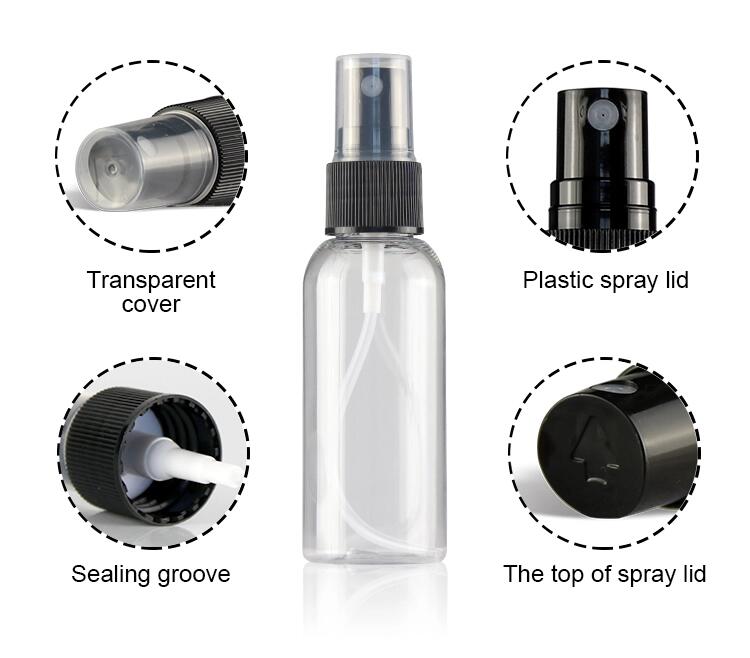 Transparent cover

Plastic spray lid

Sealing groove

The top of spray lid