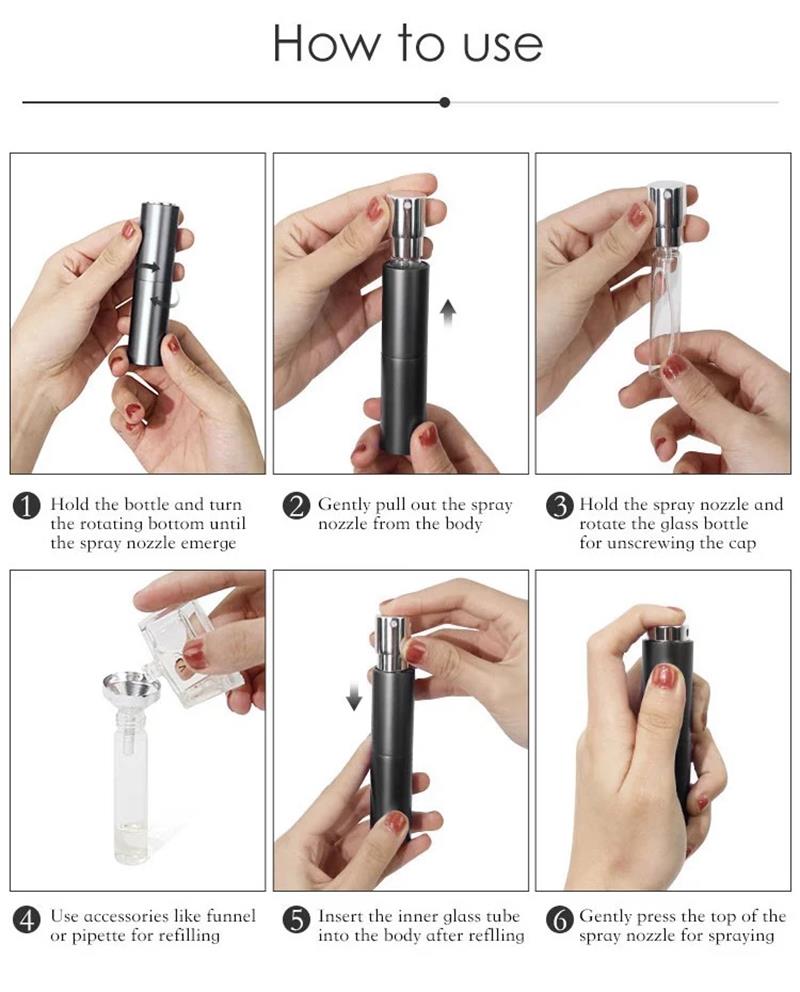 How to use

1 Hold the bottle and turn the rotating bottom until the spray nozzle emerge

2 Gently pull out the spray nozzle from the body

3 Hold the spray nozzle and rotate the glass bottle for unscrewing the cap

4 Use accessories like funnel or pipette for refilling

5 Insert the inner glass tube into the body after reflling

6 Gently press the top of the spray nozzle for spraying